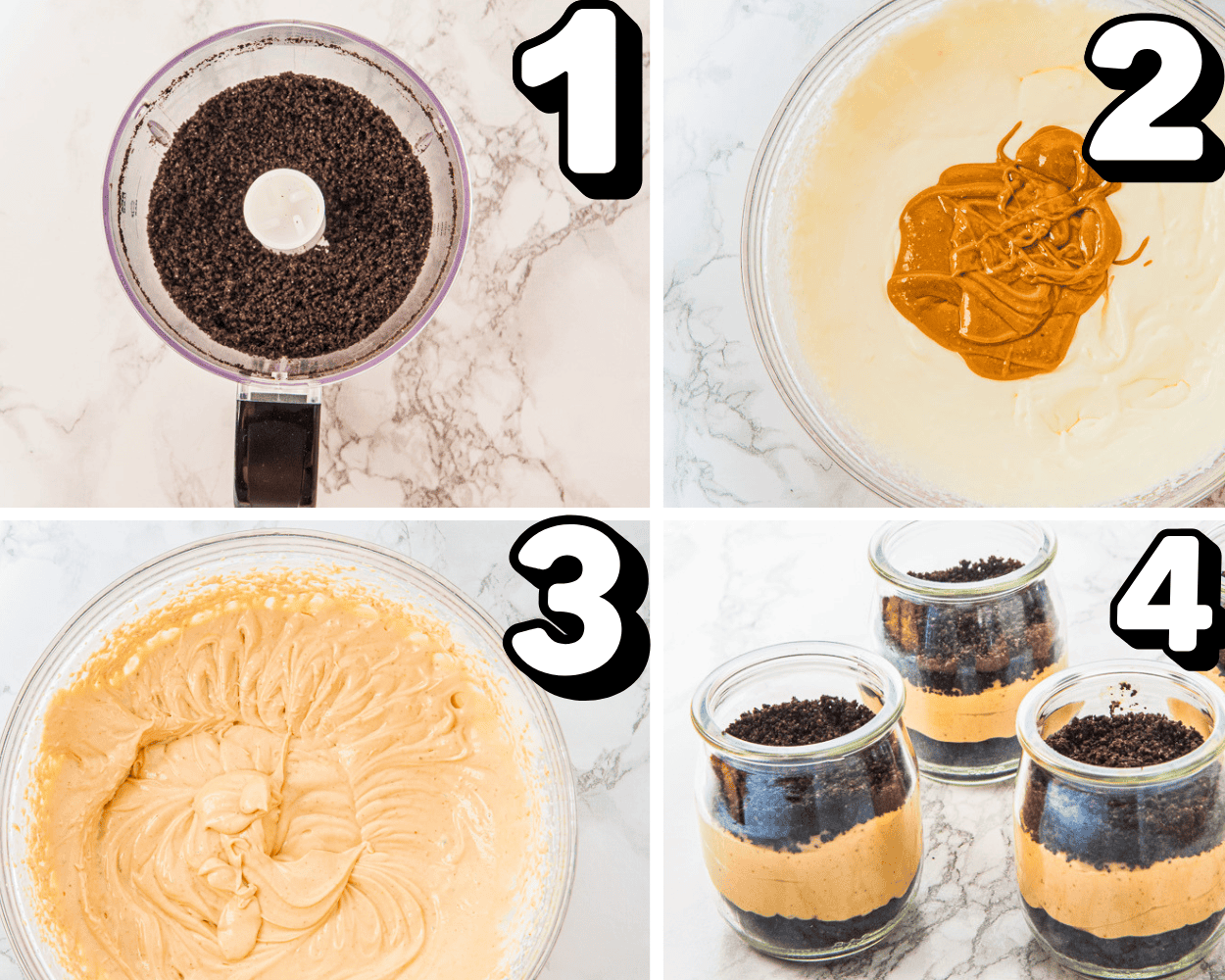 1
2
3
4